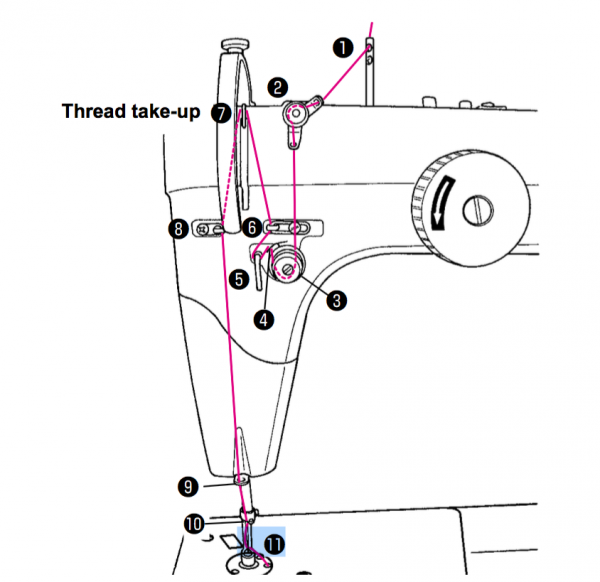 1
2
Thread take-up 7
8
6
5
4
3
9
10
11